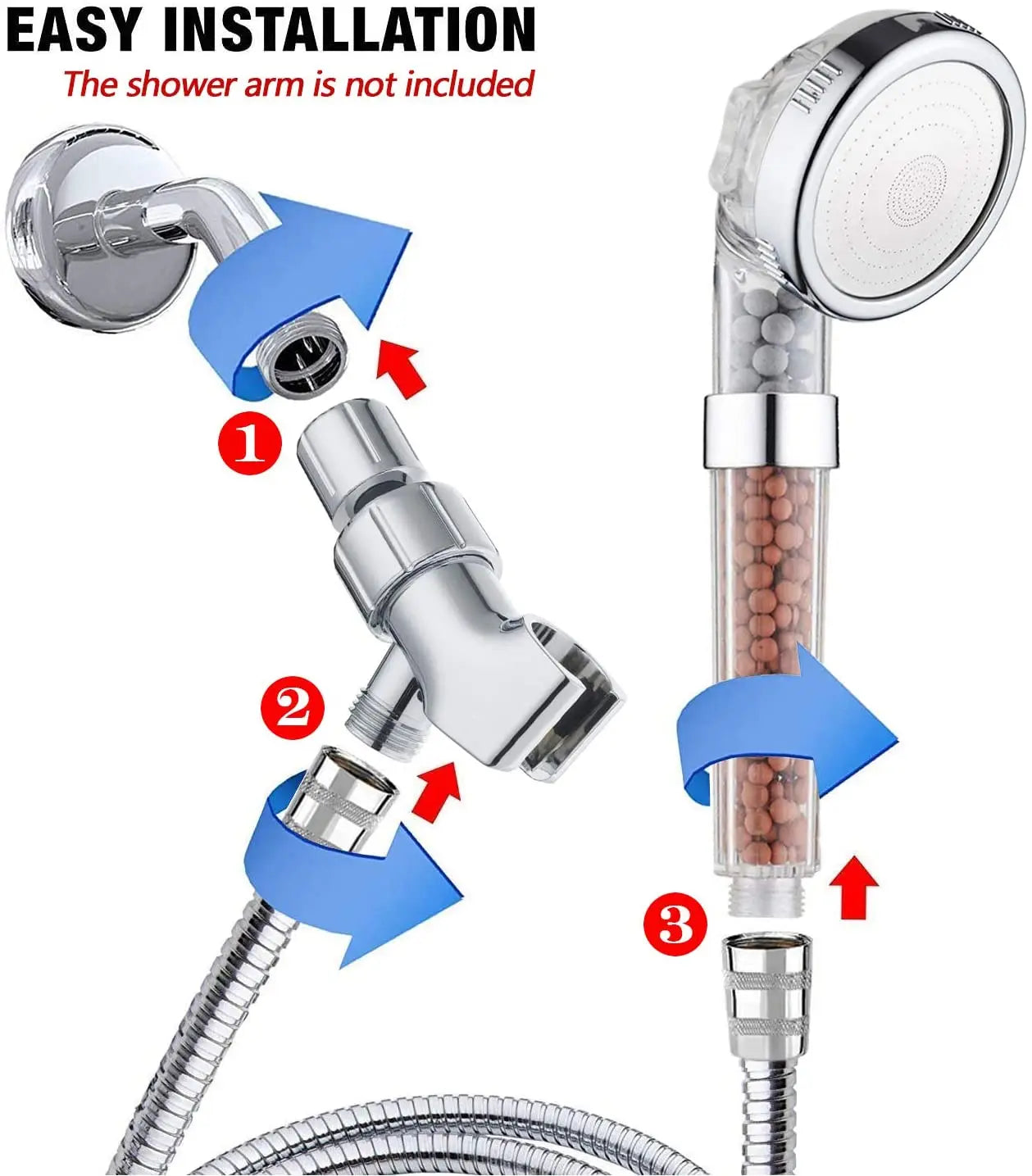 EASY INSTALLATION
The shower arm is not included

1

2

3